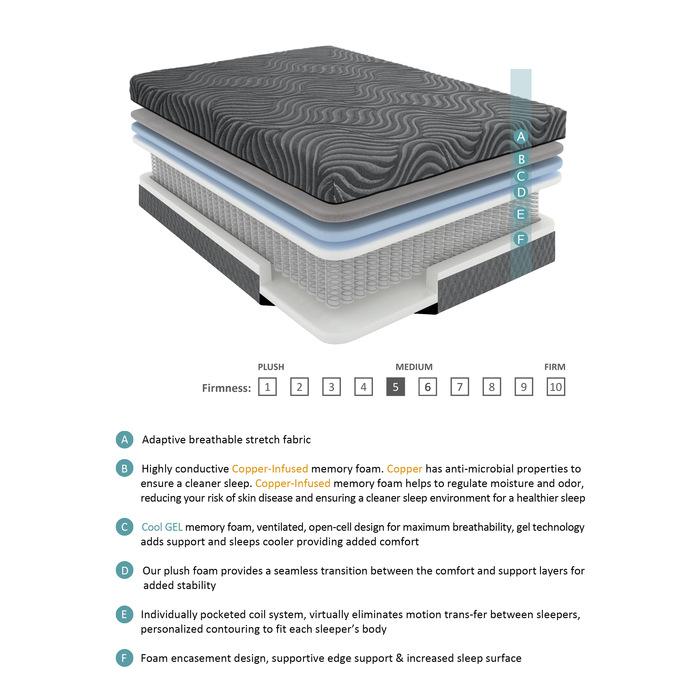 A
B
C
D
E
F

PLUSH MEDIUM FIRM
Firmness: 1 2 3 4 5 6 7 8 9 10

A Adaptive breathable stretch fabric

B Highly conductive Copper-Infused memory foam. Copper has anti-microbial properties to ensure a cleaner sleep. Copper-Infused memory foam helps to regulate moisture and odor, reducing your risk of skin disease and ensuring a cleaner sleep environment for a healthier sleep

C Cool GEL memory foam, ventilated, open-cell design for maximum breathability, gel technology adds support and sleeps cooler providing added comfort

D Our plush foam provides a seamless transition between the comfort and support layers for added stability

E Individually pocketed coil system, virtually eliminates motion trans-fer between sleepers, personalized contouring to fit each sleeper's body

F Foam encasement design, supportive edge support & increased sleep surface